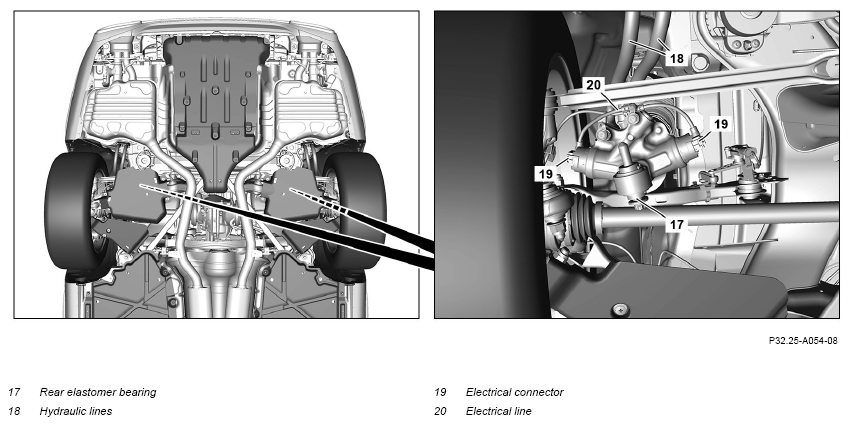 18

20

19

19

17

P32.25-A054-08

17 Rear elastomer bearing
18 Hydraulic lines

19 Electrical connector
20 Electrical line