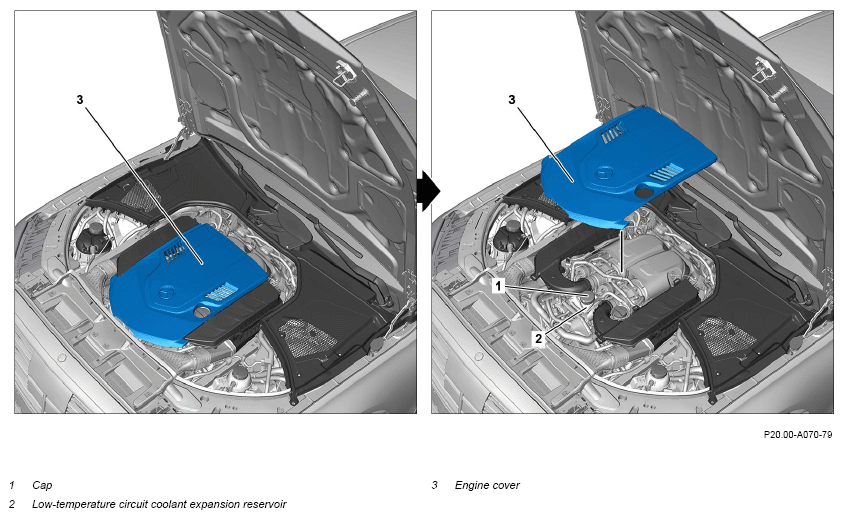 3

3

1

2

P20.00-A070-79

1 Cap

2 Low-temperature circuit coolant expansion reservoir

3 Engine cover