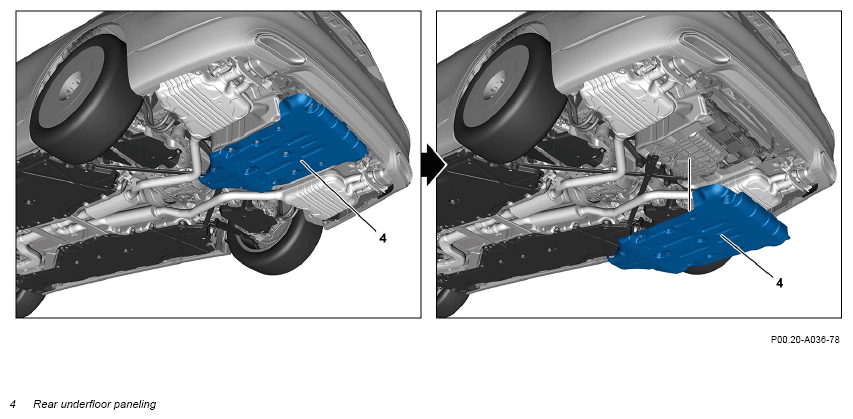 4

4

P00.20-A036-78

4 Rear underfloor paneling