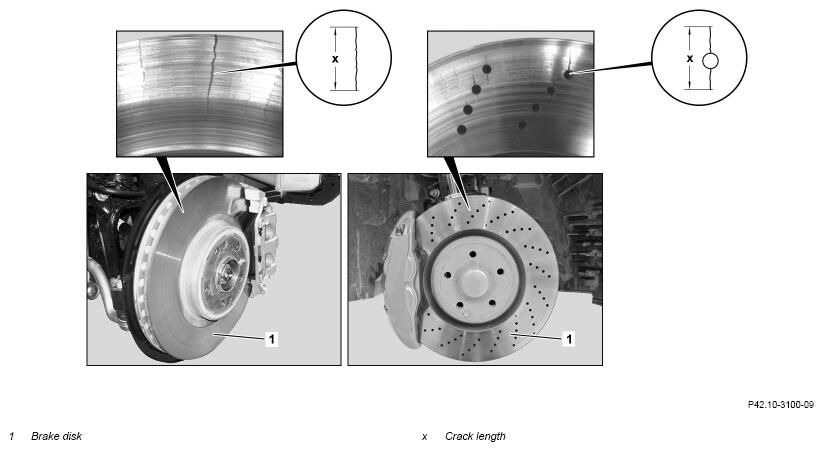 x

x

1

1

P42.10-3100-09

1 Brake disk

x Crack length