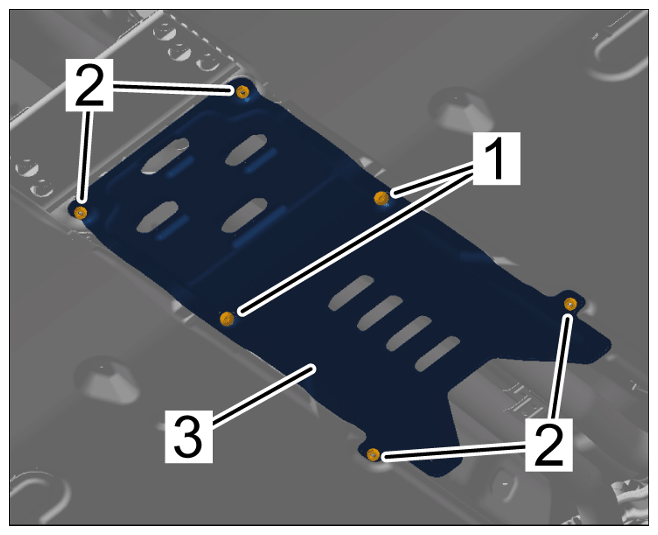 2
1
3
2