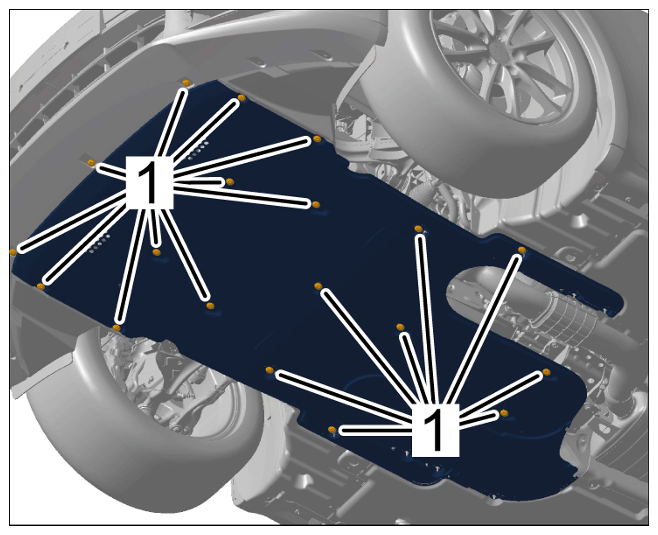 1

1