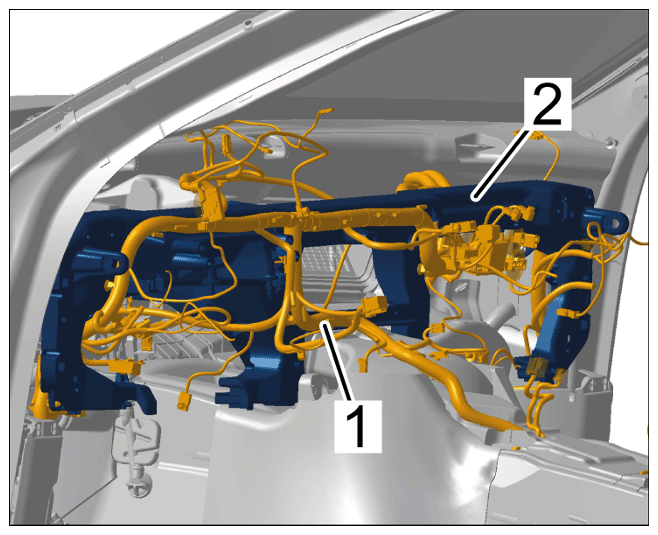 2
1