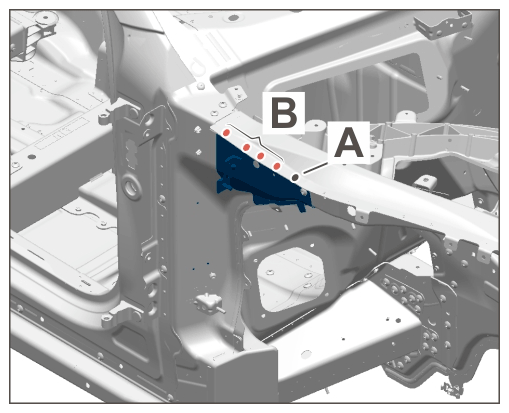 B
A