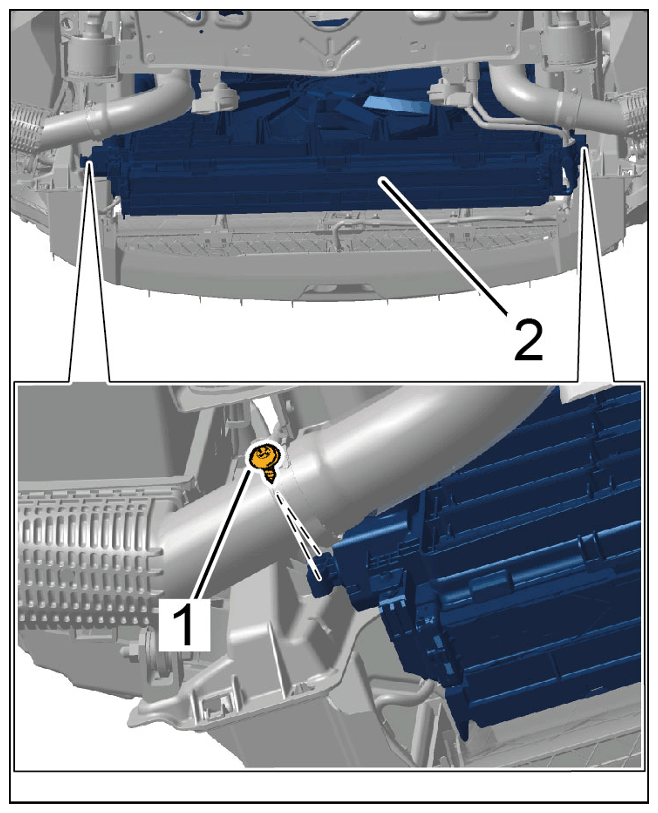 2

1