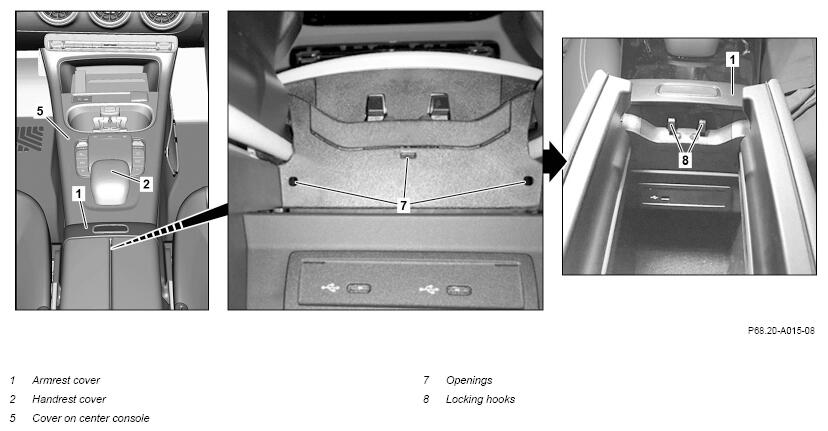 5
2
1
7
1
8

P68.20-A015-06

1 Armrest cover
2 Handrest cover
5 Cover on center console

7 Openings
8 Locking hooks