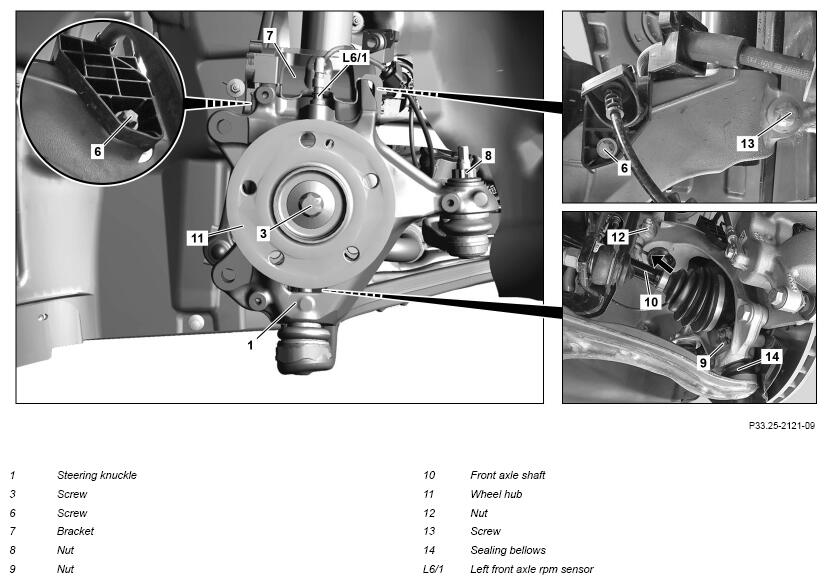 7
L6/1
6
8
11
3
1
13
6
12
10
9
14

P33.25-2121-09

1 Steering knuckle
3 Screw
6 Screw
7 Bracket
8 Nut
9 Nut

10 Front axle shaft
11 Wheel hub
12 Nut
13 Screw
14 Sealing bellows
L6/1 Left front axle rpm sensor