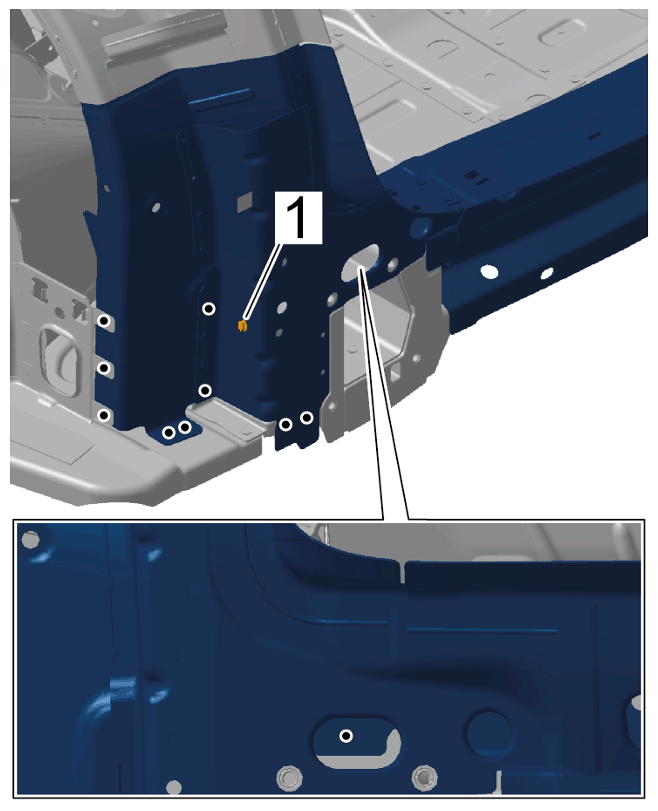 1