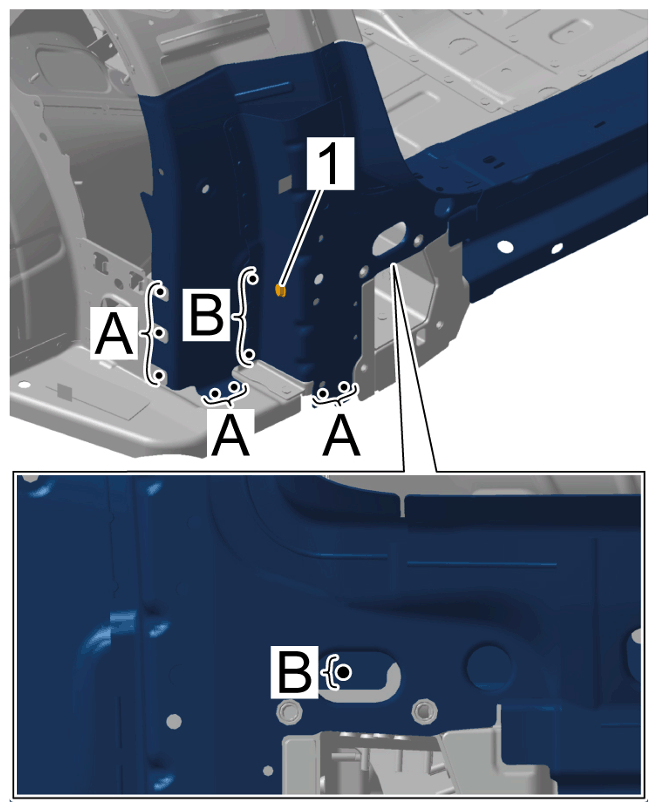 1
A
B
A
A
B