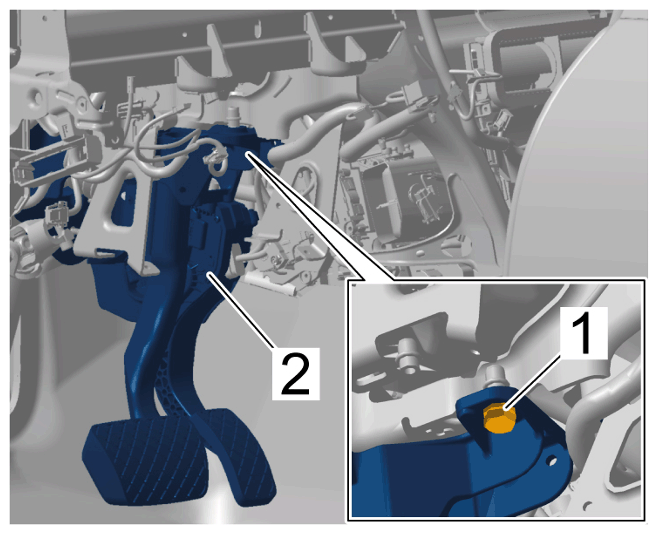 2

1