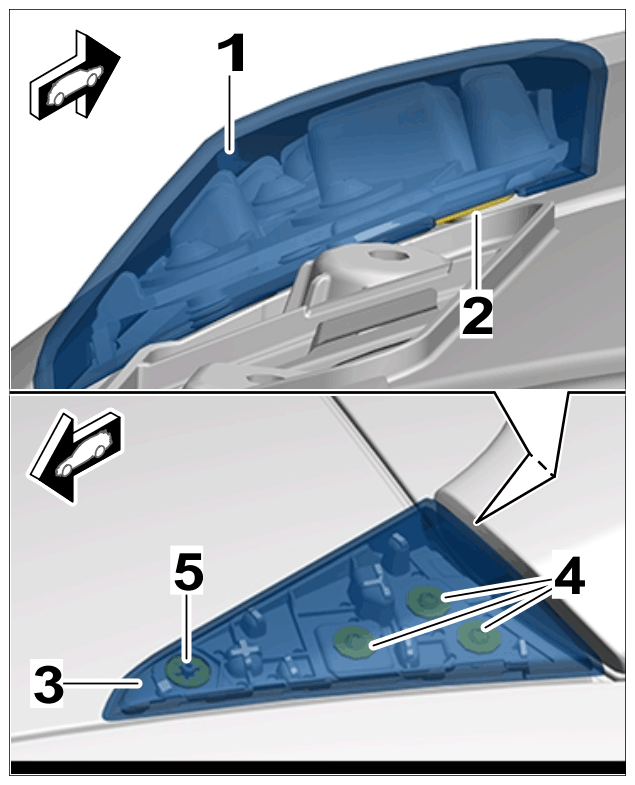 1
2
5
4
3