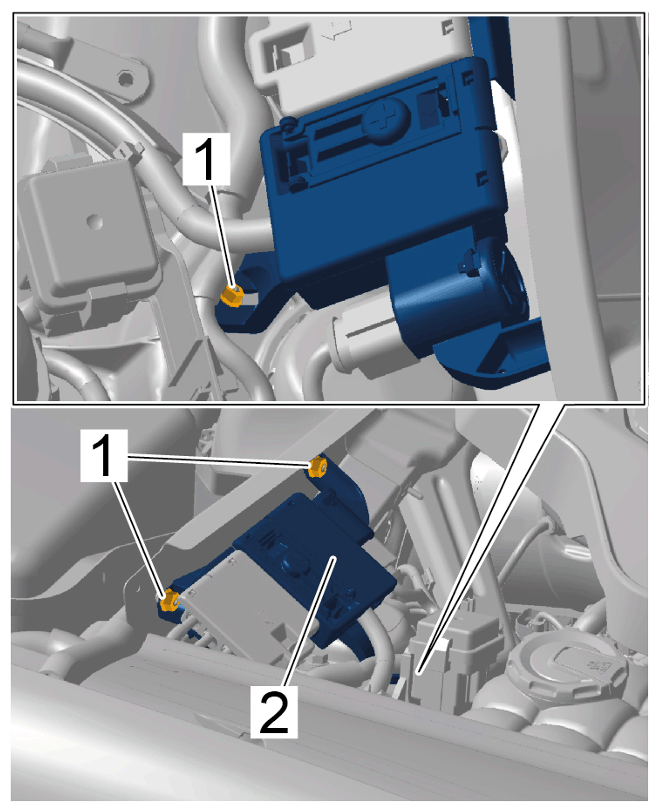 1

1

2