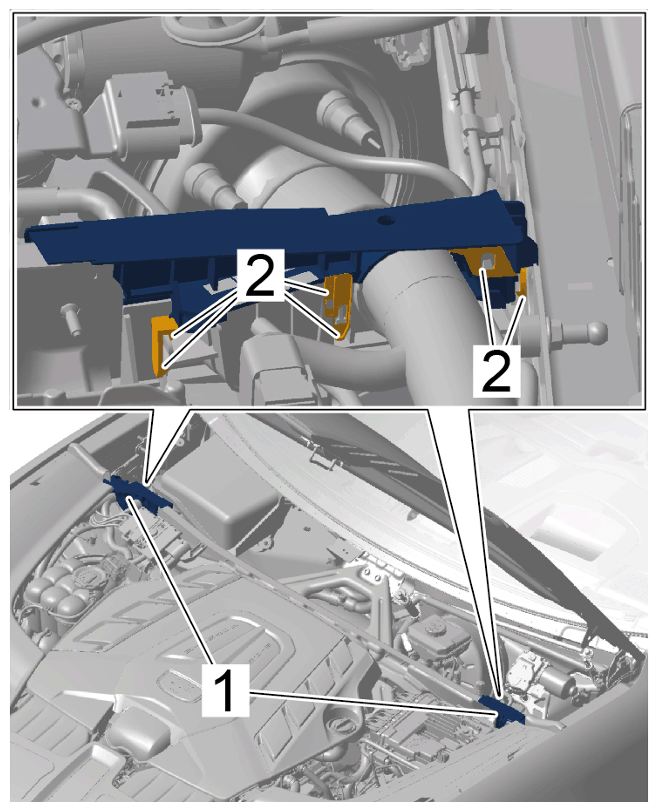 2
2
1