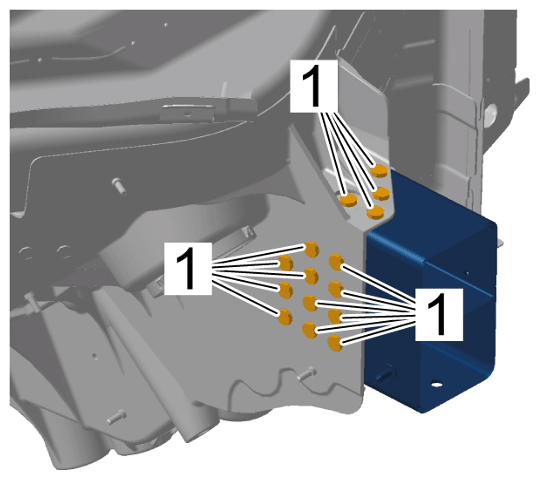 1
1
1