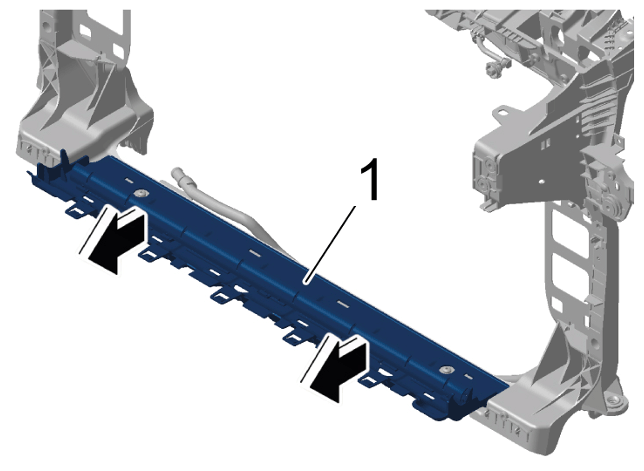 1