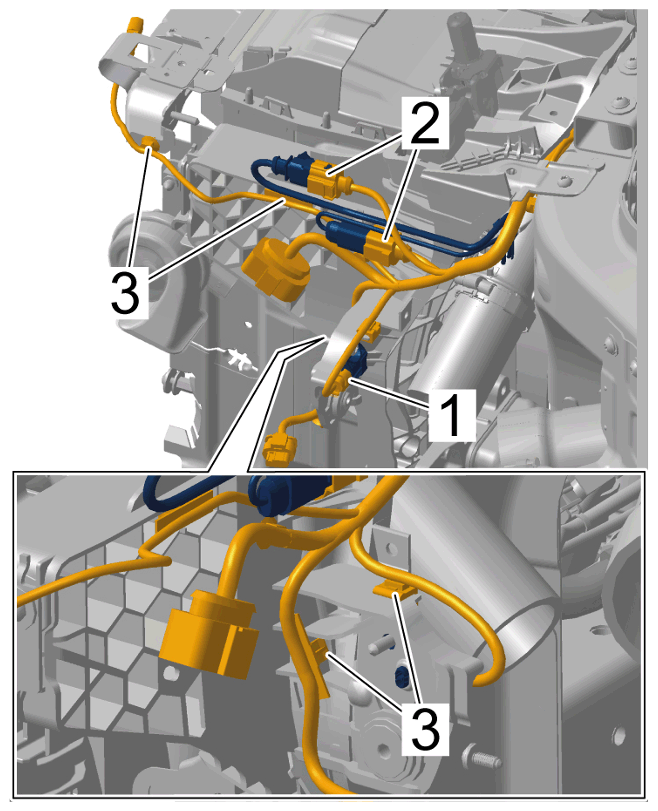 2
3
1
3