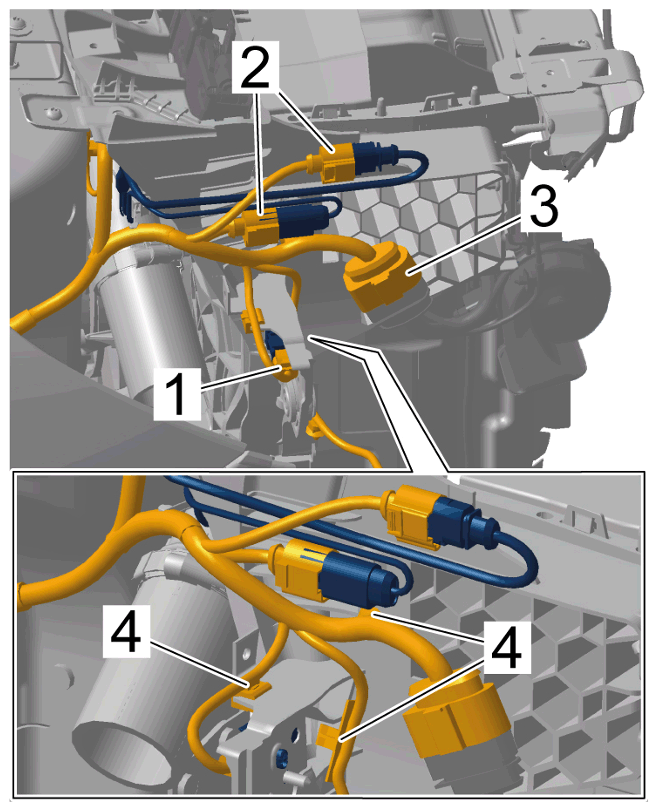 2
3
1
4
4