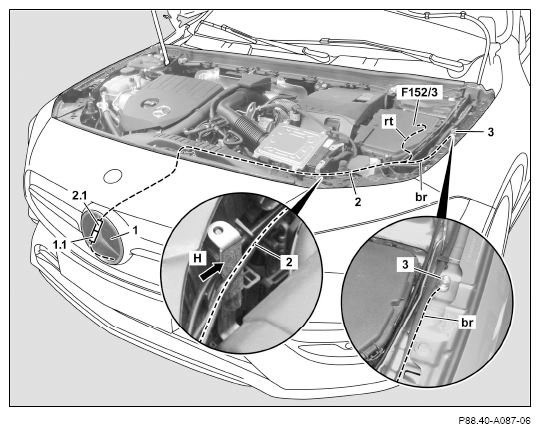 F152/3
rt
3
2
br
2.1
1
1.1
H
2
3
br
P88.40-A087-06