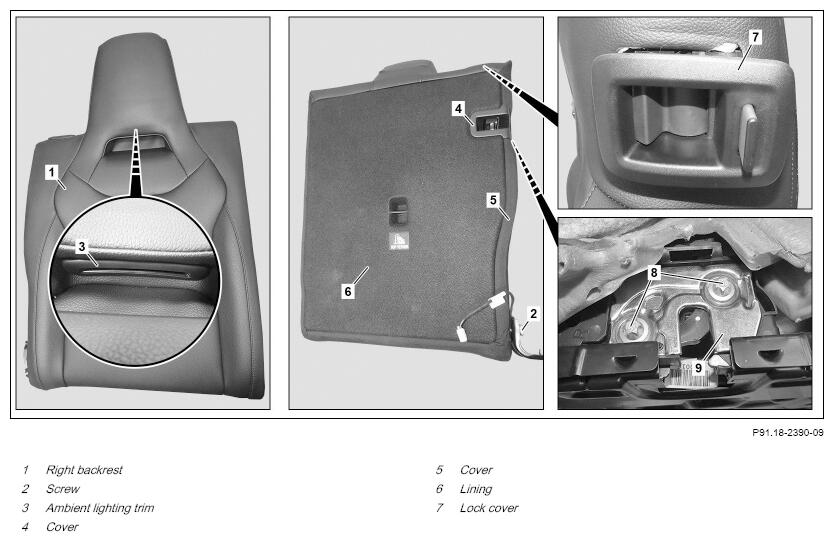 1
3
4
5
6
2
7
8
9

P91.18-2390-09

1 Right backrest
2 Screw
3 Ambient lighting trim
4 Cover

5 Cover
6 Lining
7 Lock cover