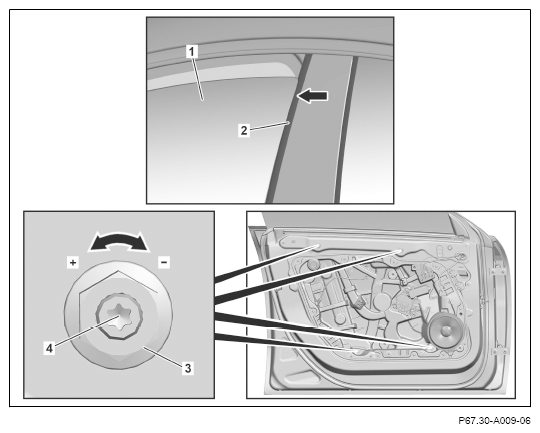 1

2

+

−

4

3

P67.30-A009-06