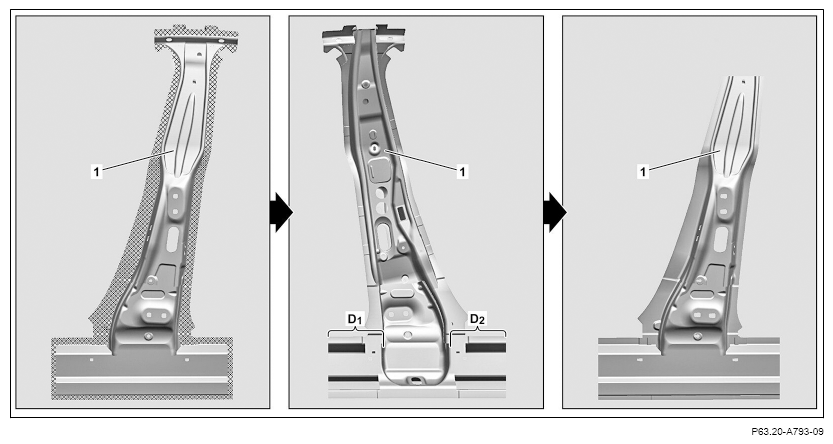 1

1

$D_1$

$D_2$

1

P63.20-A793-09