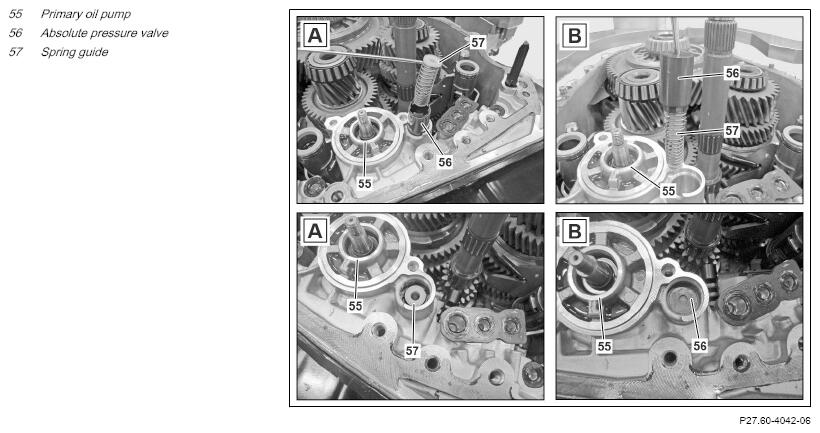 55 Primary oil pump
56 Absolute pressure valve
57 Spring guide

A
57
56
55

B
56
57
55

A
55
57

B
55
56

P27.60-4042-06