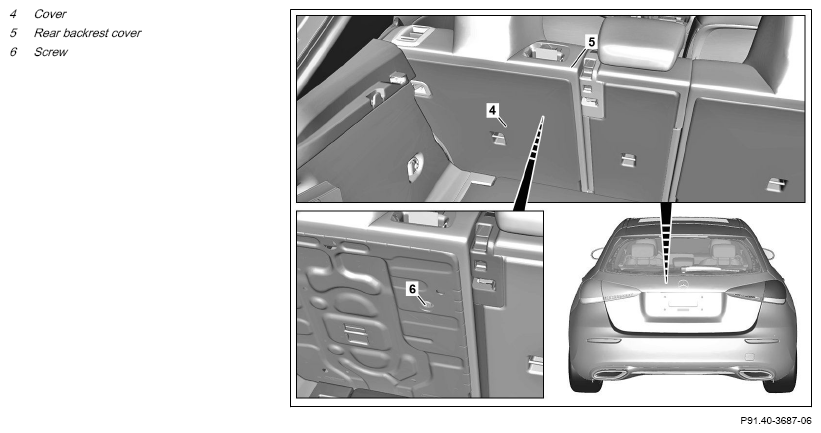 4 Cover
5 Rear backrest cover
6 Screw

5

4

6

P91.40-3687-06