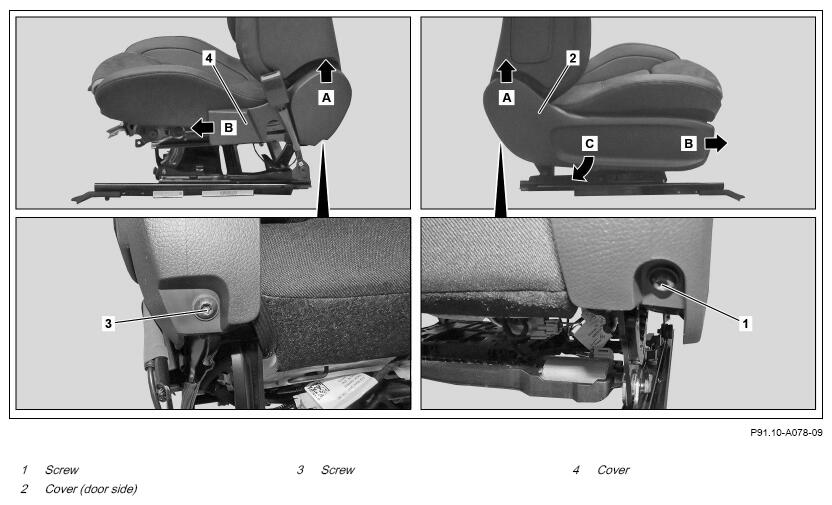 4

A

B

2

A

C

B

3

1

P91.10-A078-09

1 Screw
2 Cover (door side)

3 Screw

4 Cover