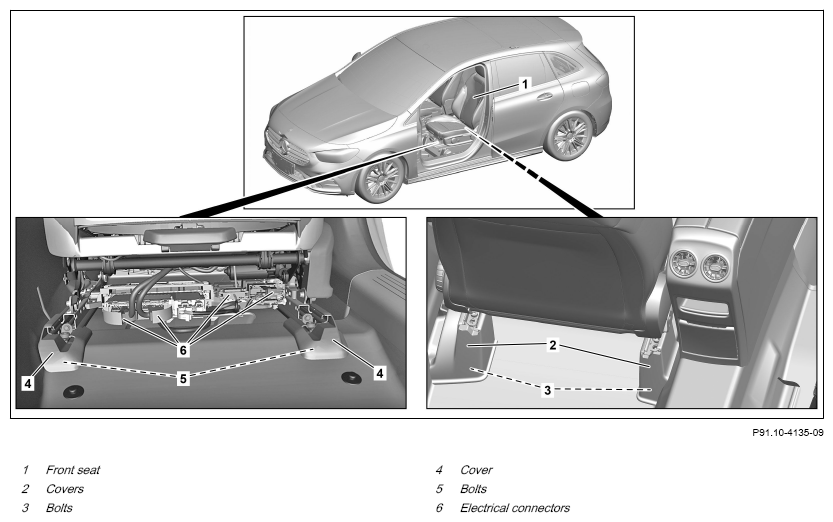 1

6

4

5

4

2

3

P91.10-4135-09

1 Front seat
2 Covers
3 Bolts

4 Cover
5 Bolts
6 Electrical connectors