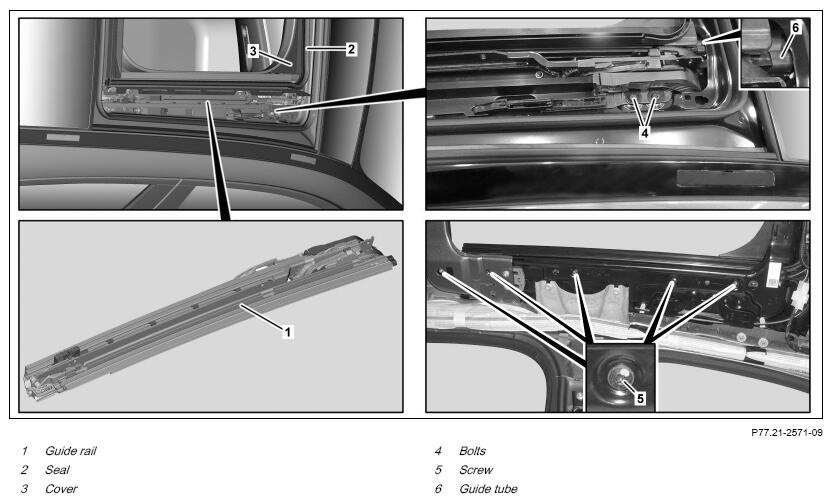 3
2
6
4
1
5

P77.21-2571-09

1 Guide rail
2 Seal
3 Cover
4 Bolts
5 Screw
6 Guide tube