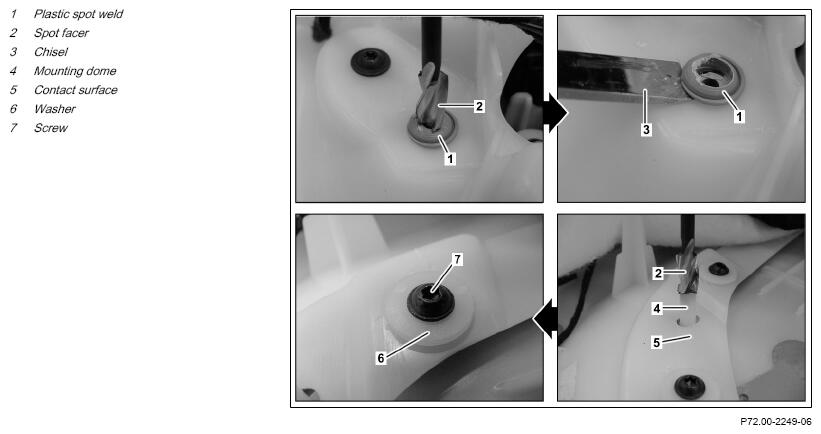 1 Plastic spot weld
2 Spot facer
3 Chisel
4 Mounting dome
5 Contact surface
6 Washer
7 Screw

2
1
3
1
7
6
2
4
5

P72.00-2249-06