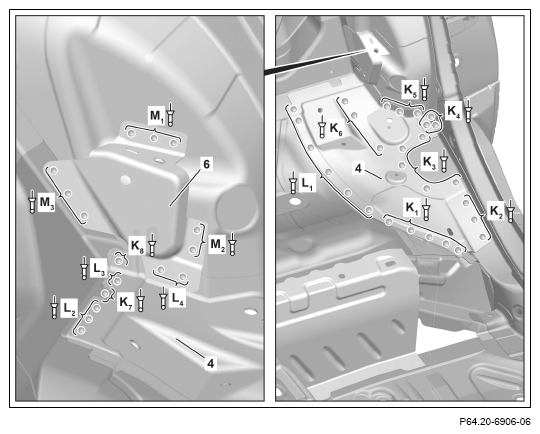 $M_1$
6
$M_3$
$K_8$
$M_2$
$L_3$
$L_4$
$K_7$
$L_2$
4

$K_5$
$K_4$
$K_6$
$K_3$
4
$L_1$
$K_1$
$K_2$

P64.20-6906-06