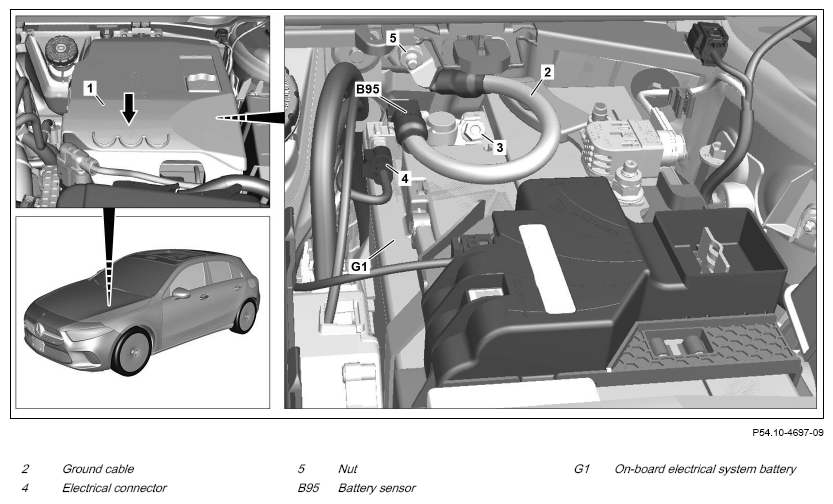 1

5

B95

2

3

4

G1

P54.10-4697-09

2 Ground cable
4 Electrical connector

5 Nut
B95 Battery sensor

G1 On-board electrical system battery