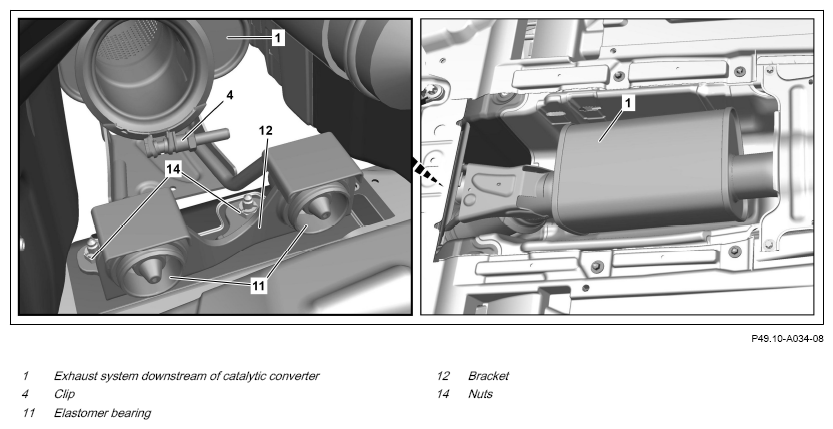 1

4

12

14

11

1

P49.10-A034-08

1 Exhaust system downstream of catalytic converter
4 Clip
11 Elastomer bearing

12 Bracket
14 Nuts