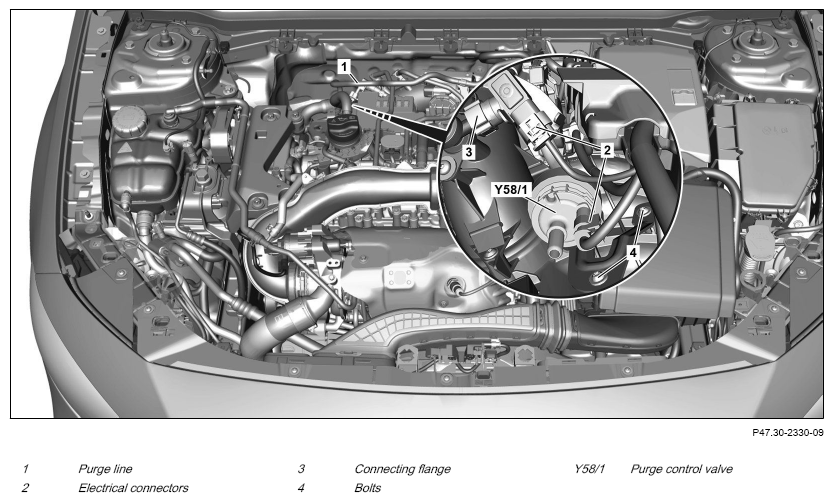 1
3
2
Y58/1
4

P47.30-2330-09

1 Purge line
2 Electrical connectors

3 Connecting flange
4 Bolts

Y58/1 Purge control valve