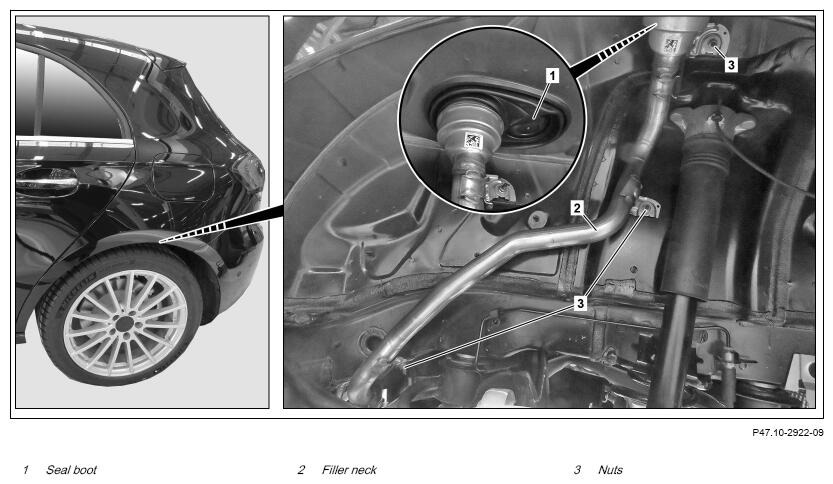 1

3

2

3

P47.10-2922-09

1 Seal boot

2 Filler neck

3 Nuts