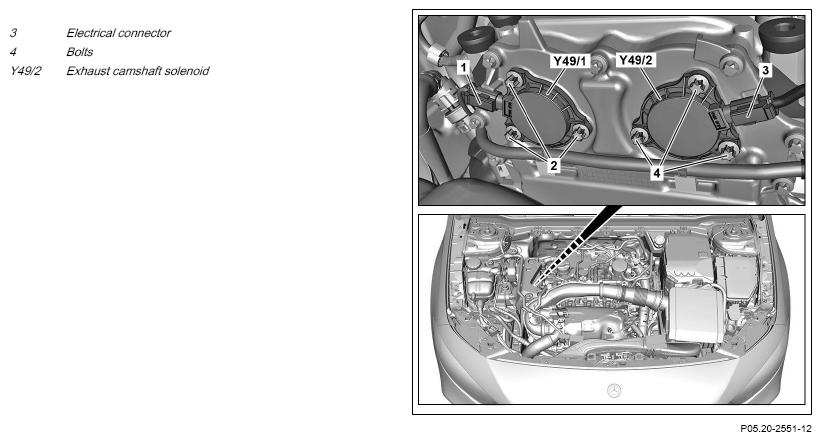 3 Electrical connector
4 Bolts
Y49/2 Exhaust camshaft solenoid

1
Y49/1
Y49/2
3
2
4

P05.20-2551-12