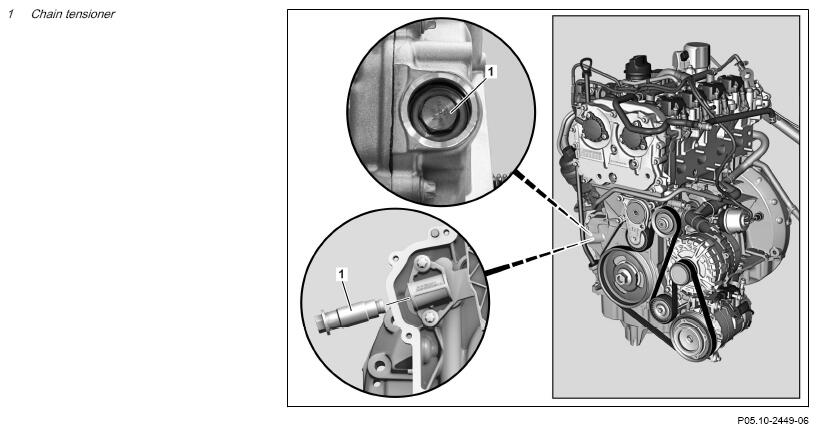 1 Chain tensioner

1

1

P05.10-2449-06