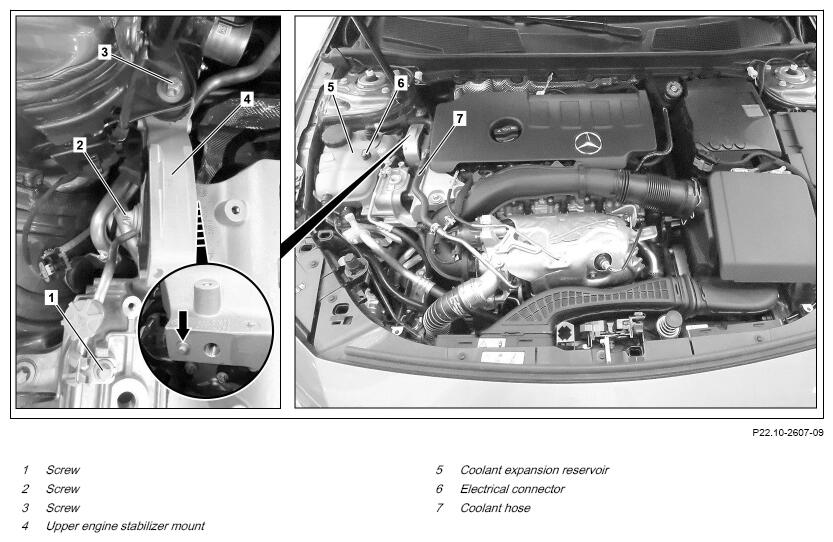 3
4
2
1
5
6
7

P22.10-2607-09

1 Screw
2 Screw
3 Screw
4 Upper engine stabilizer mount

5 Coolant expansion reservoir
6 Electrical connector
7 Coolant hose