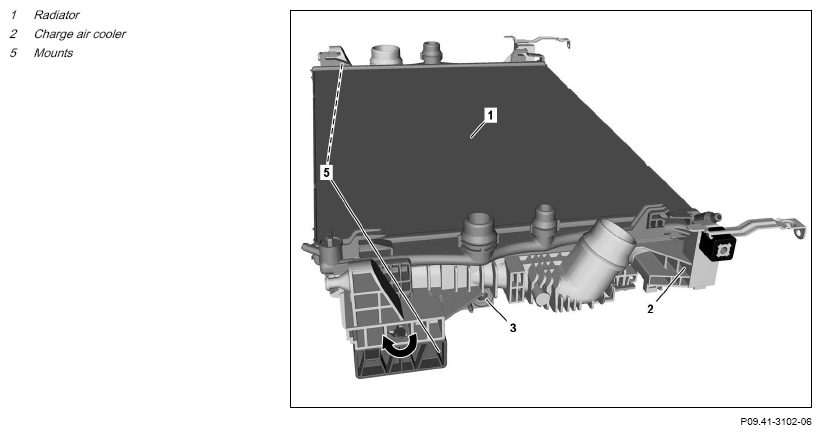 1 Radiator
2 Charge air cooler
5 Mounts

1
5
3
2

P09.41-3102-06