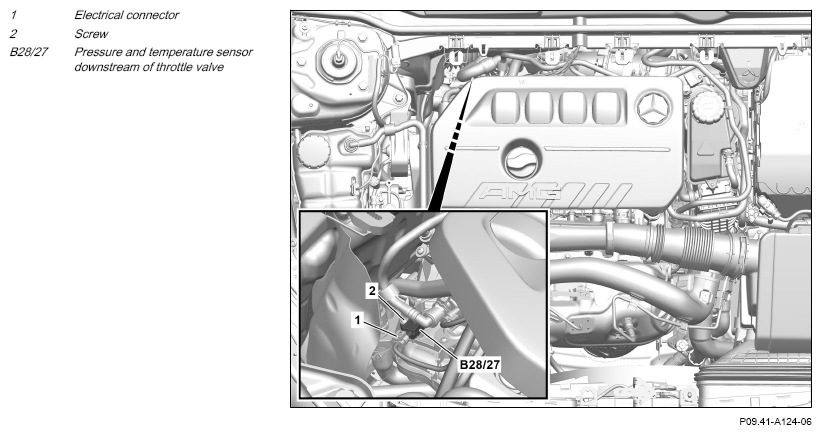 1 Electrical connector
2 Screw
B28/27 Pressure and temperature sensor downstream of throttle valve

AMG

2
1
B28/27

P09.41-A124-06