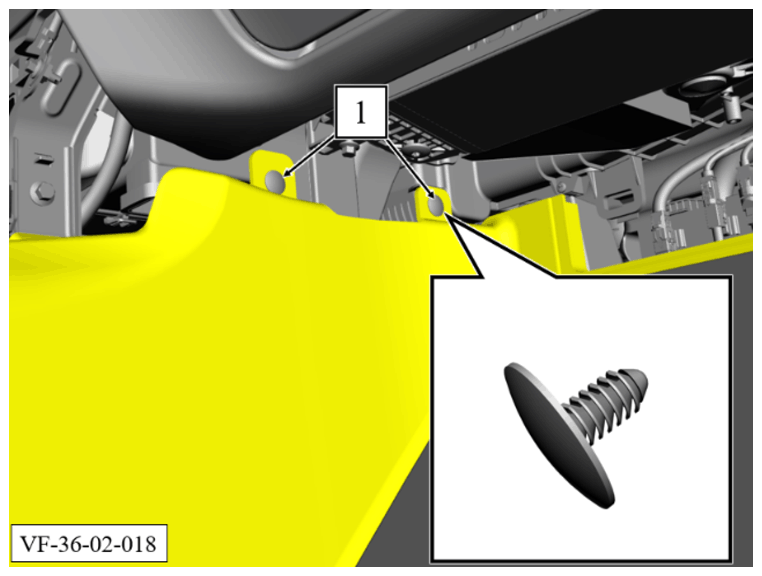 1

VF-36-02-018