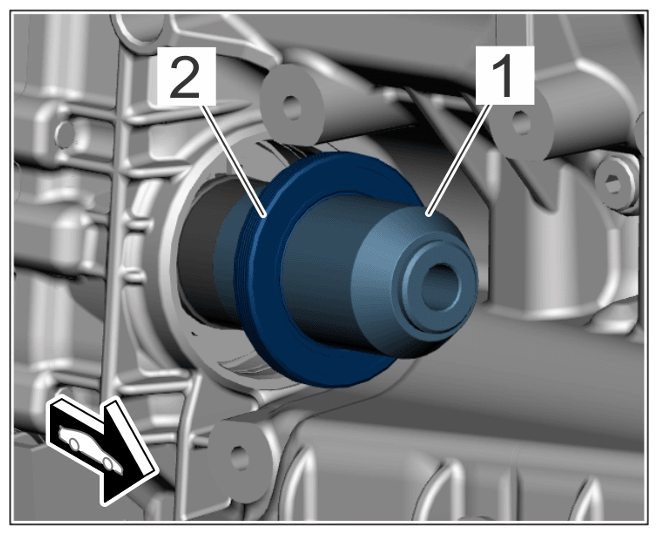 2
1