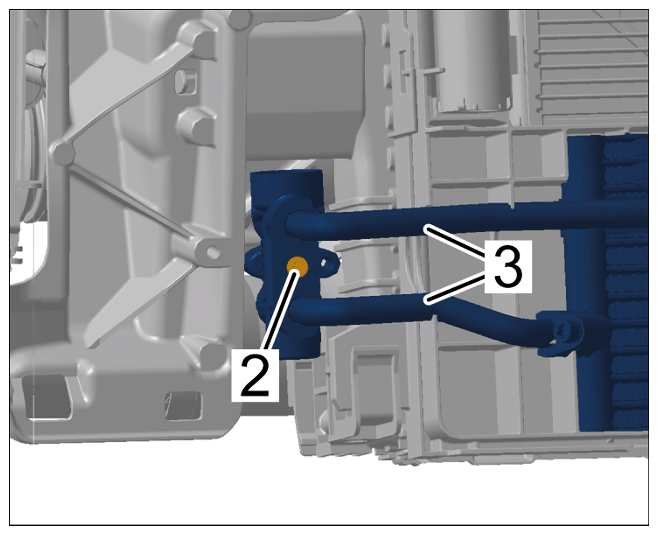 3
2