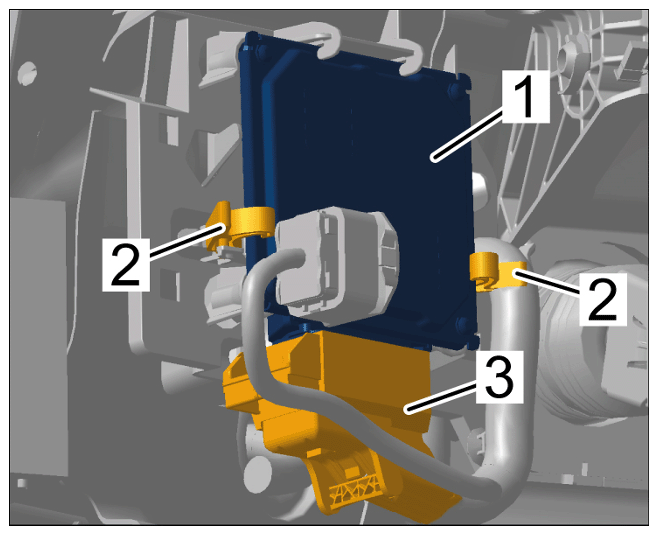 1
2
2
3