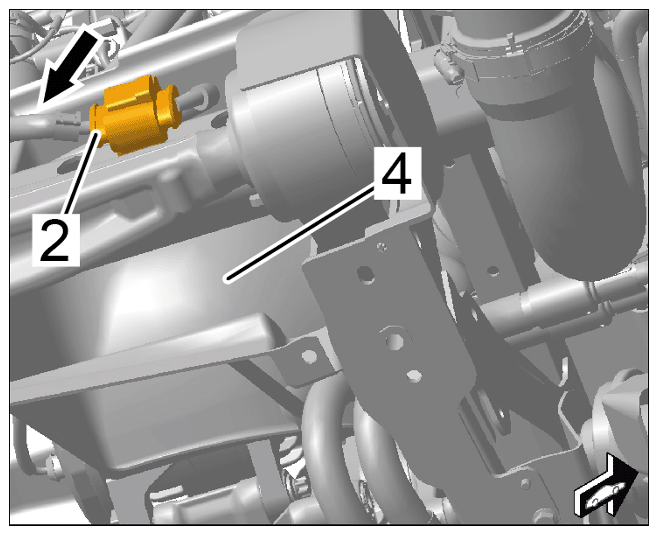 2
4