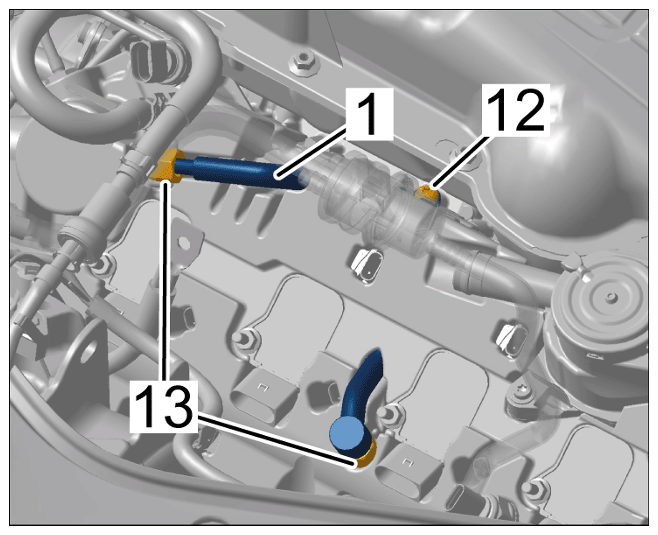 1
12
13