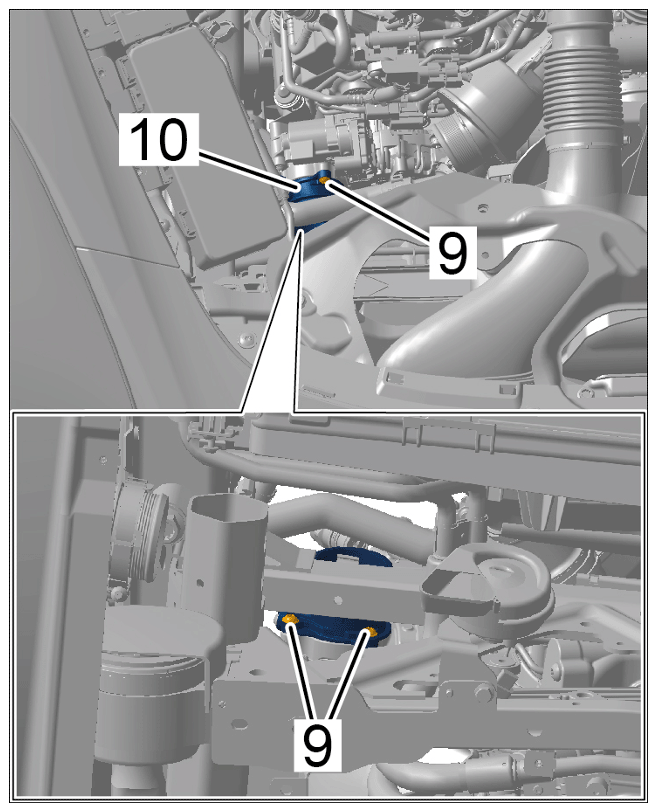 10

9

9