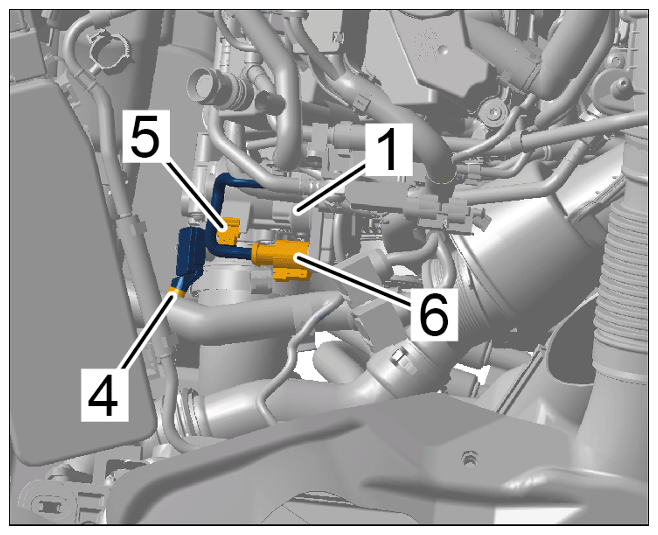 5
1
6
4