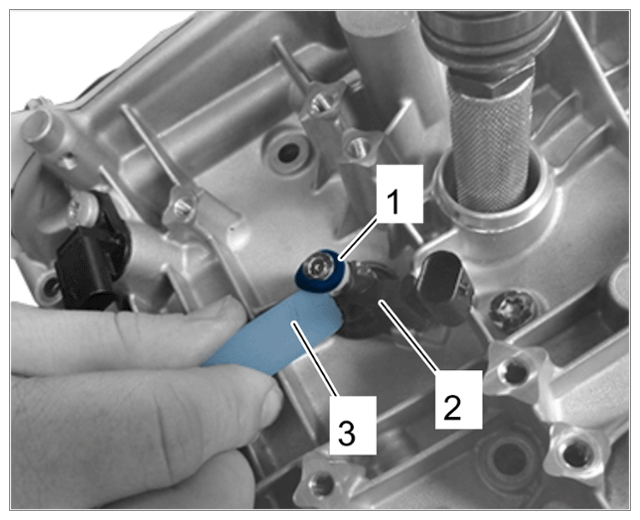 1
2
3